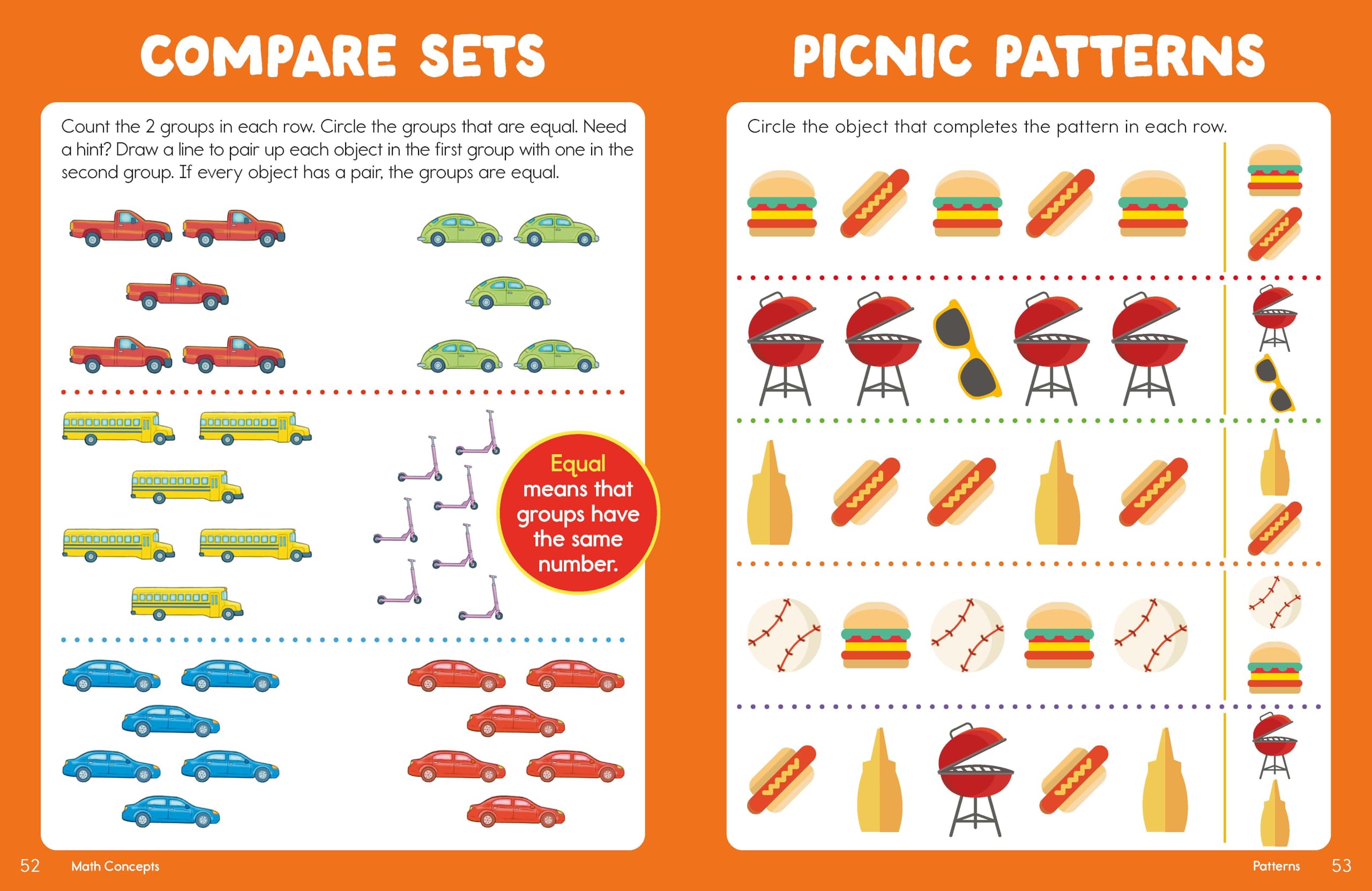 COMPARE SETS

Count the 2 groups in each row. Circle the groups that are equal. Need a hint? Draw a line to pair up each object in the first group with one in the second group. If every object has a pair, the groups are equal.

Equal means that groups have the same number.

52 Math Concepts

PICNIC PATTERNS

Circle the object that completes the pattern in each row.

Patterns 53